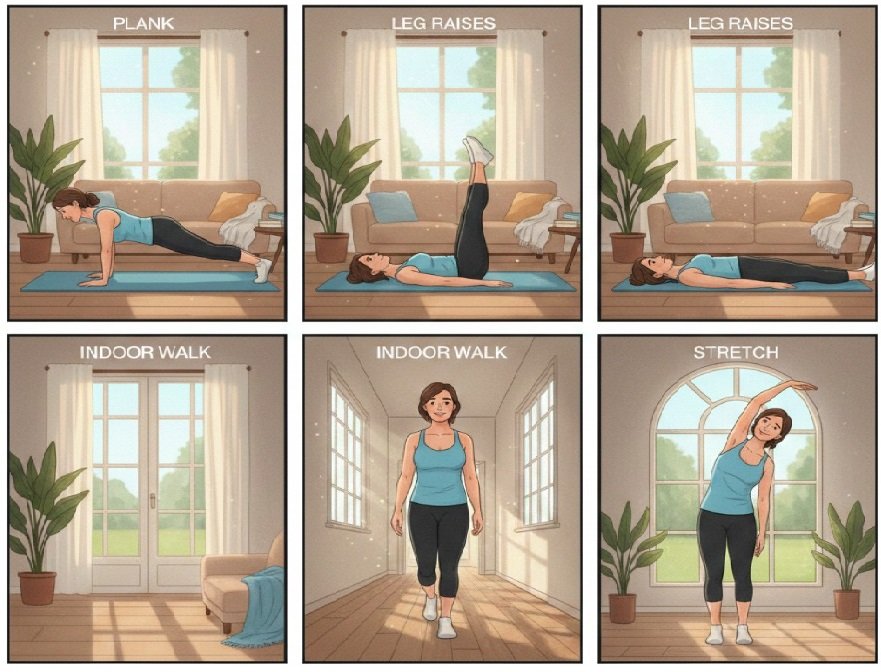 PLANK

LEG RAISES

LEG RAISES

INDOOR WALK

INDOOR WALK

STRETCH